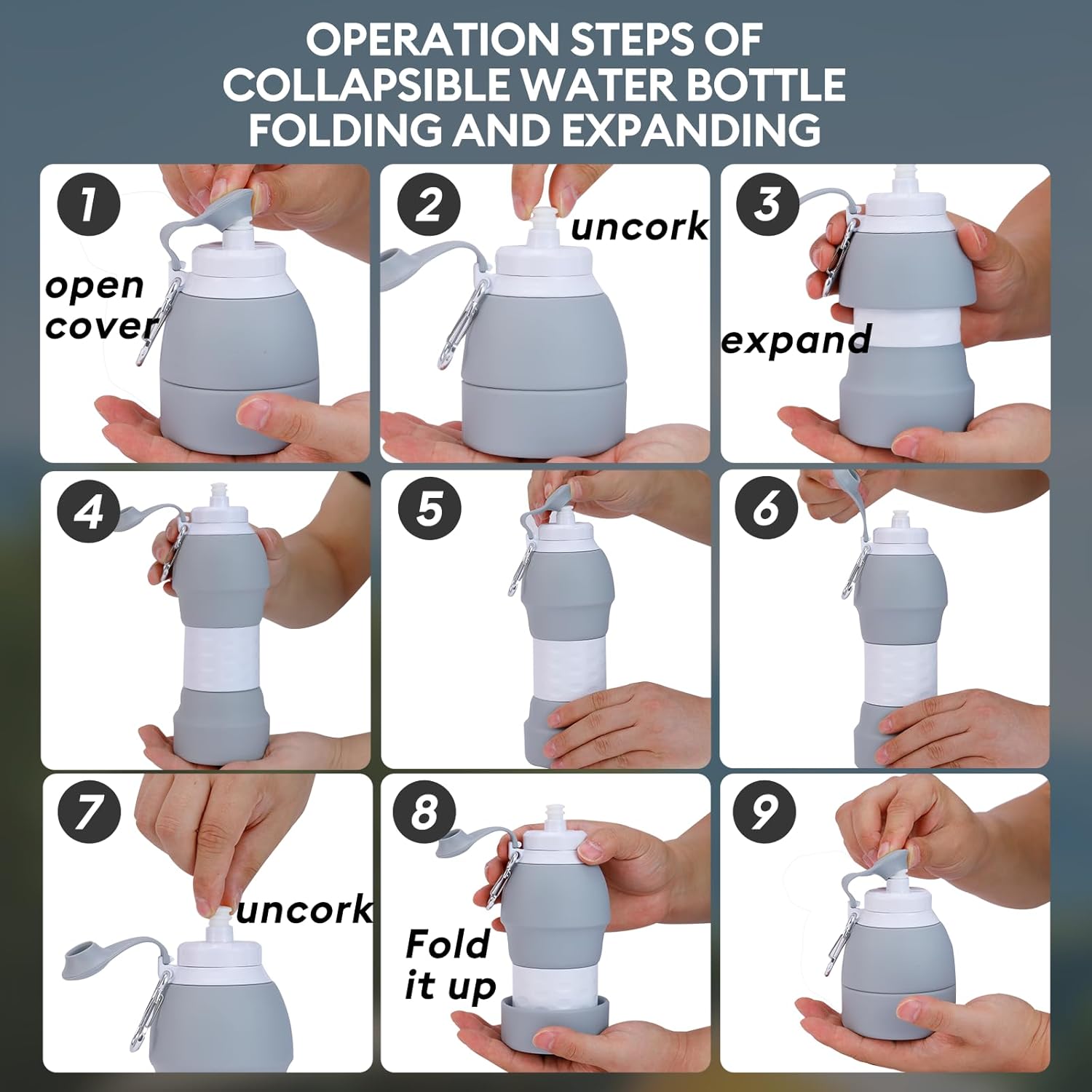 OPERATION STEPS OF COLLAPSIBLE WATER BOTTLE FOLDING AND EXPANDING

1
open cover

2
uncork

3
expand

4

5

6

7
uncork

8
Fold it up

9